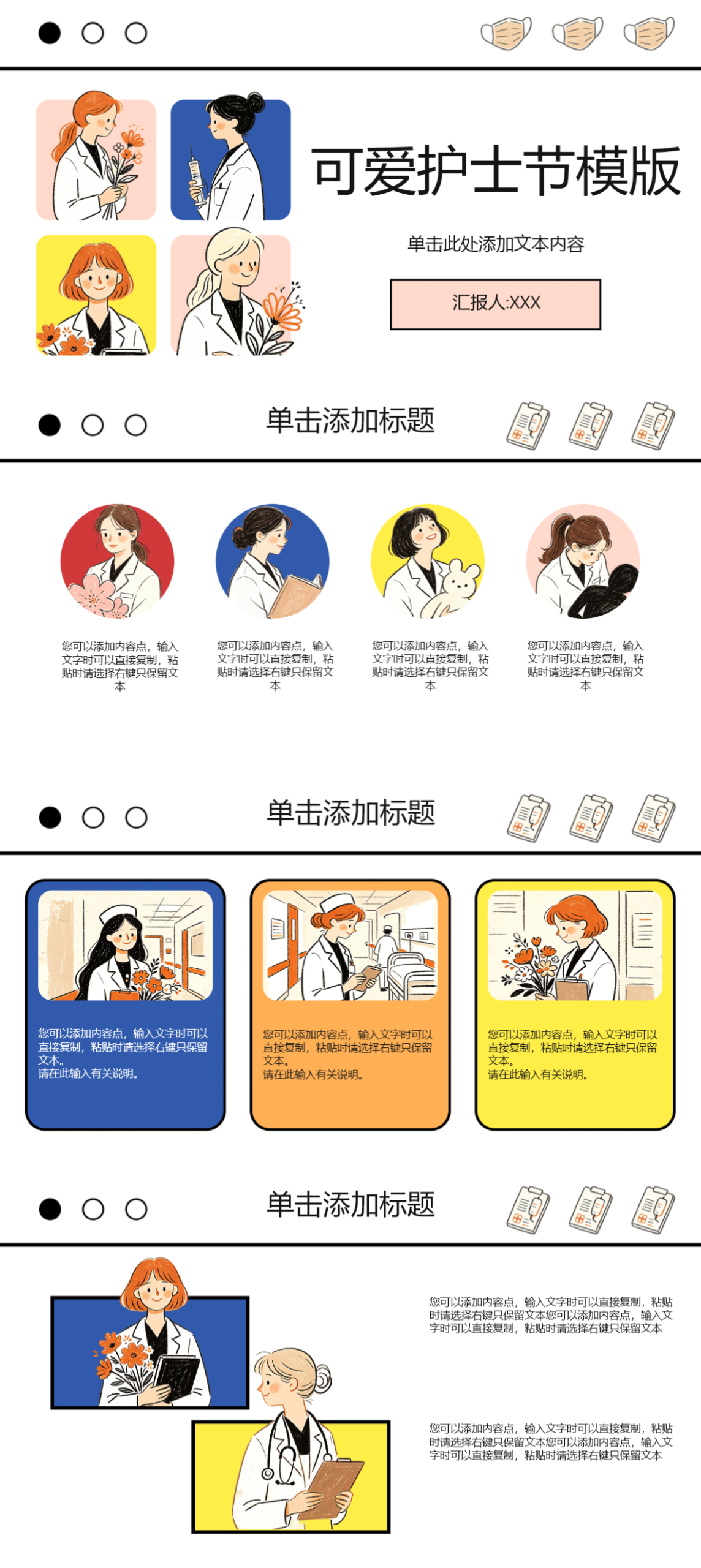 可爱护士节模版

单击此处添加文本内容

汇报人:XXX

单击添加标题

您可以添加内容点，输入文字时可以直接复制，粘贴时请选择右键只保留文本

您可以添加内容点，输入文字时可以直接复制，粘贴时请选择右键只保留文本

您可以添加内容点，输入文字时可以直接复制，粘贴时请选择右键只保留文本

您可以添加内容点，输入文字时可以直接复制，粘贴时请选择右键只保留文本

单击添加标题

您可以添加内容点，输入文字时可以直接复制，粘贴时请选择右键只保留文本。
请在此输入有关说明。

您可以添加内容点，输入文字时可以直接复制，粘贴时请选择右键只保留文本。
请在此输入有关说明。

您可以添加内容点，输入文字时可以直接复制，粘贴时请选择右键只保留文本。
请在此输入有关说明。

单击添加标题

您可以添加内容点，输入文字时可以直接复制，粘贴时请选择右键只保留文本您可以添加内容点，输入文字时可以直接复制，粘贴时请选择右键只保留文本

您可以添加内容点，输入文字时可以直接复制，粘贴时请选择右键只保留文本您可以添加内容点，输入文字时可以直接复制，粘贴时请选择右键只保留文本