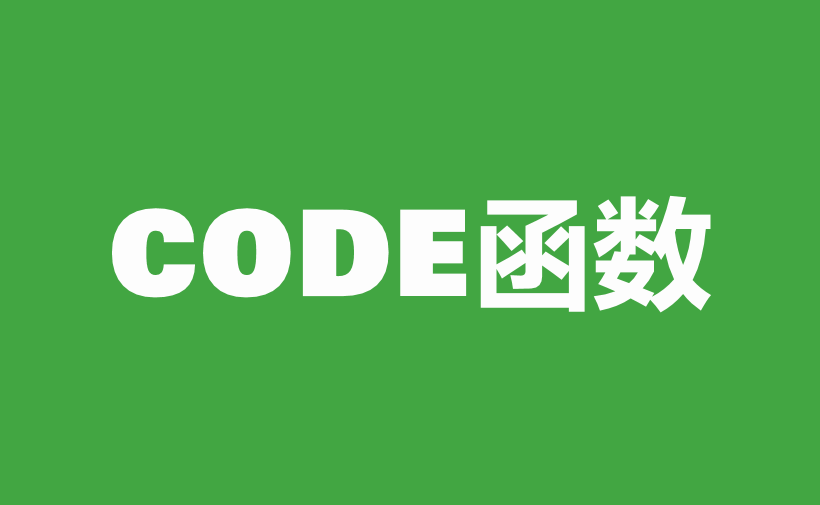 CODE函数